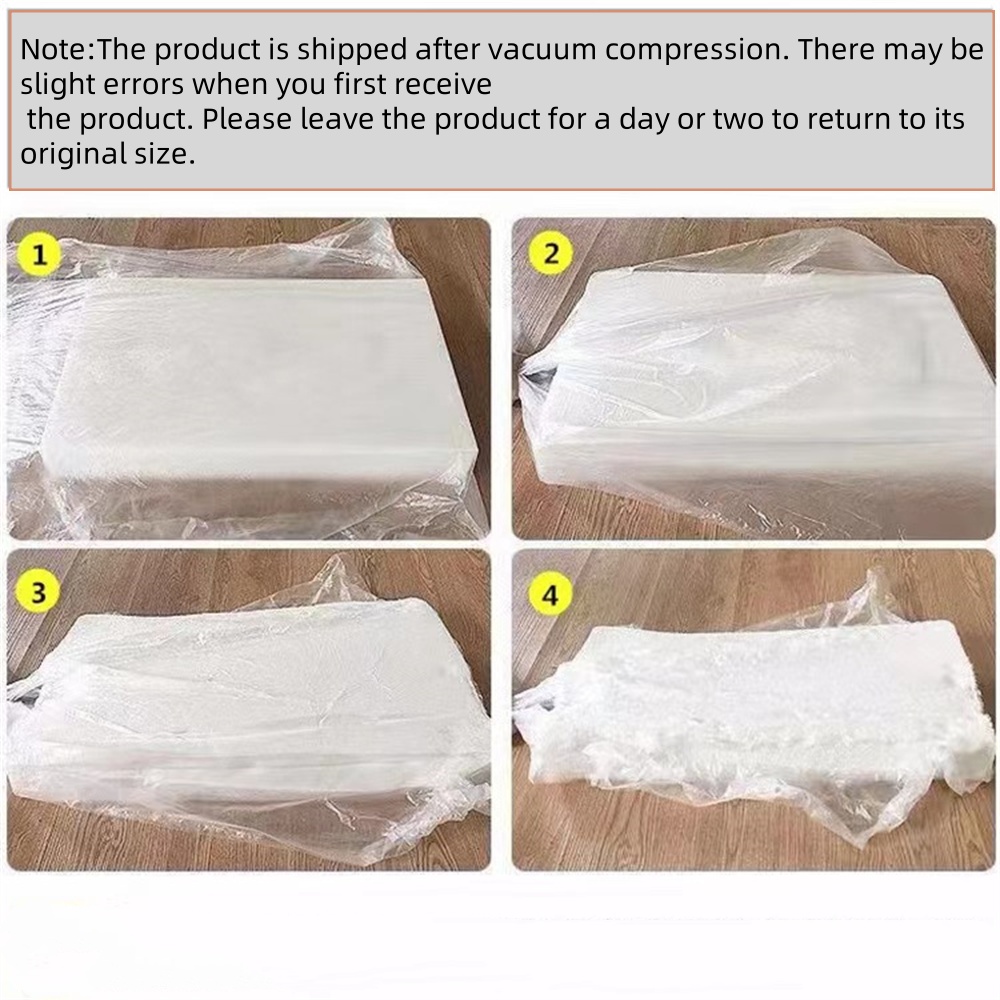 Note:The product is shipped after vacuum compression. There may be slight errors when you first receive the product. Please leave the product for a day or two to return to its original size.

1

2

3

4